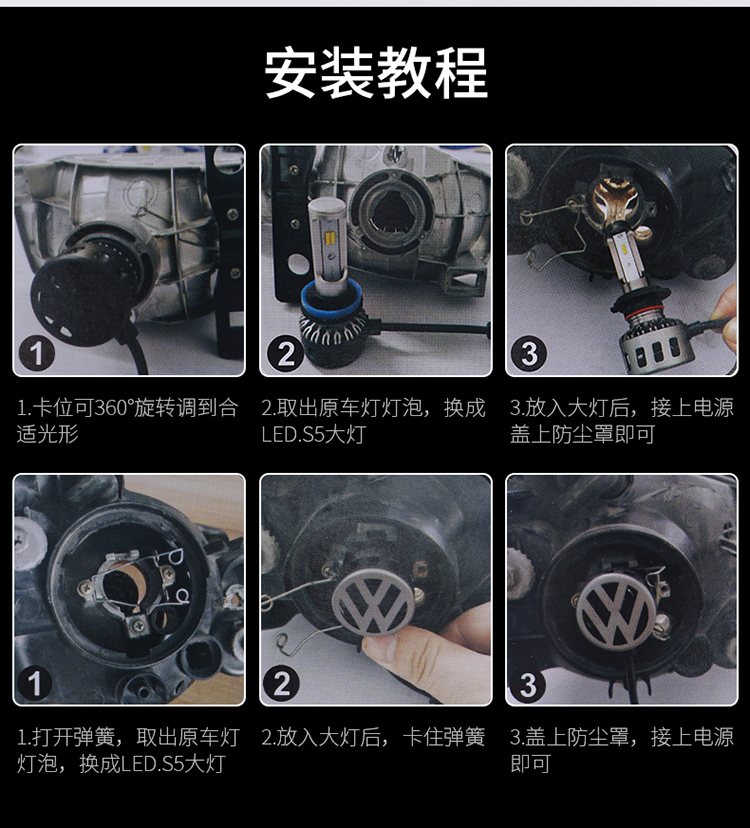 安装教程

1

1.卡位可360°旋转调到合适光形

2

2.取出原车灯灯泡，换成LED.S5大灯

3

3.放入大灯后，接上电源盖上防尘罩即可

1

1.打开弹簧，取出原车灯灯泡，换成LED.S5大灯

2

2.放入大灯后，卡住弹簧

3

3.盖上防尘罩，接上电源即可