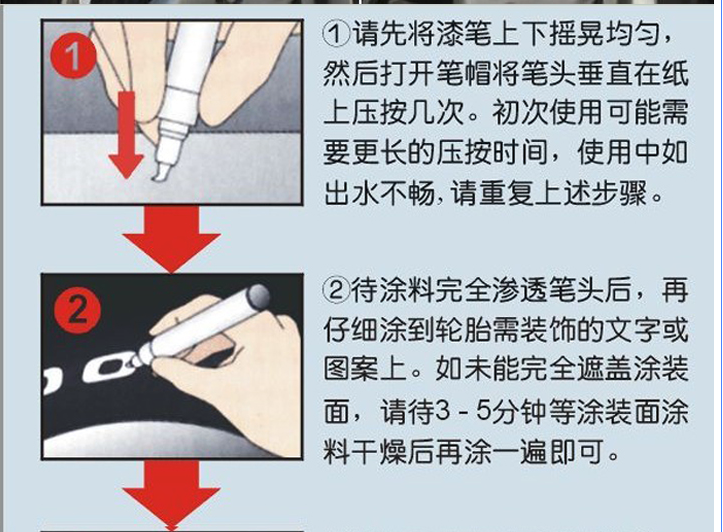 1

①请先将漆笔上下摇晃均匀，然后打开笔帽将笔头垂直在纸上压按几次。初次使用可能需要更长的压按时间，使用中如出水不畅,请重复上述步骤。

2

②待涂料完全渗透笔头后，再仔细涂到轮胎需装饰的文字或图案上。如未能完全遮盖涂装面，请待3 - 5分钟等涂装面涂料干燥后再涂一遍即可。